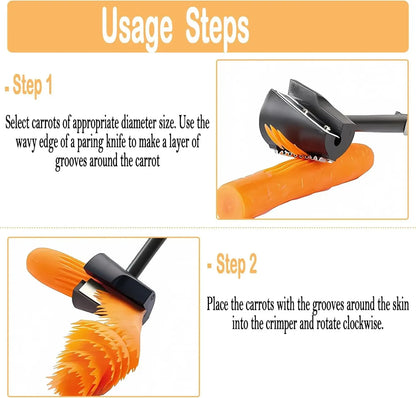 Usage Steps

- Step 1

Select carrots of appropriate diameter size. Use the wavy edge of a paring knife to make a layer of grooves around the carrot

- Step 2

Place the carrots with the grooves around the skin into the crimper and rotate clockwise.